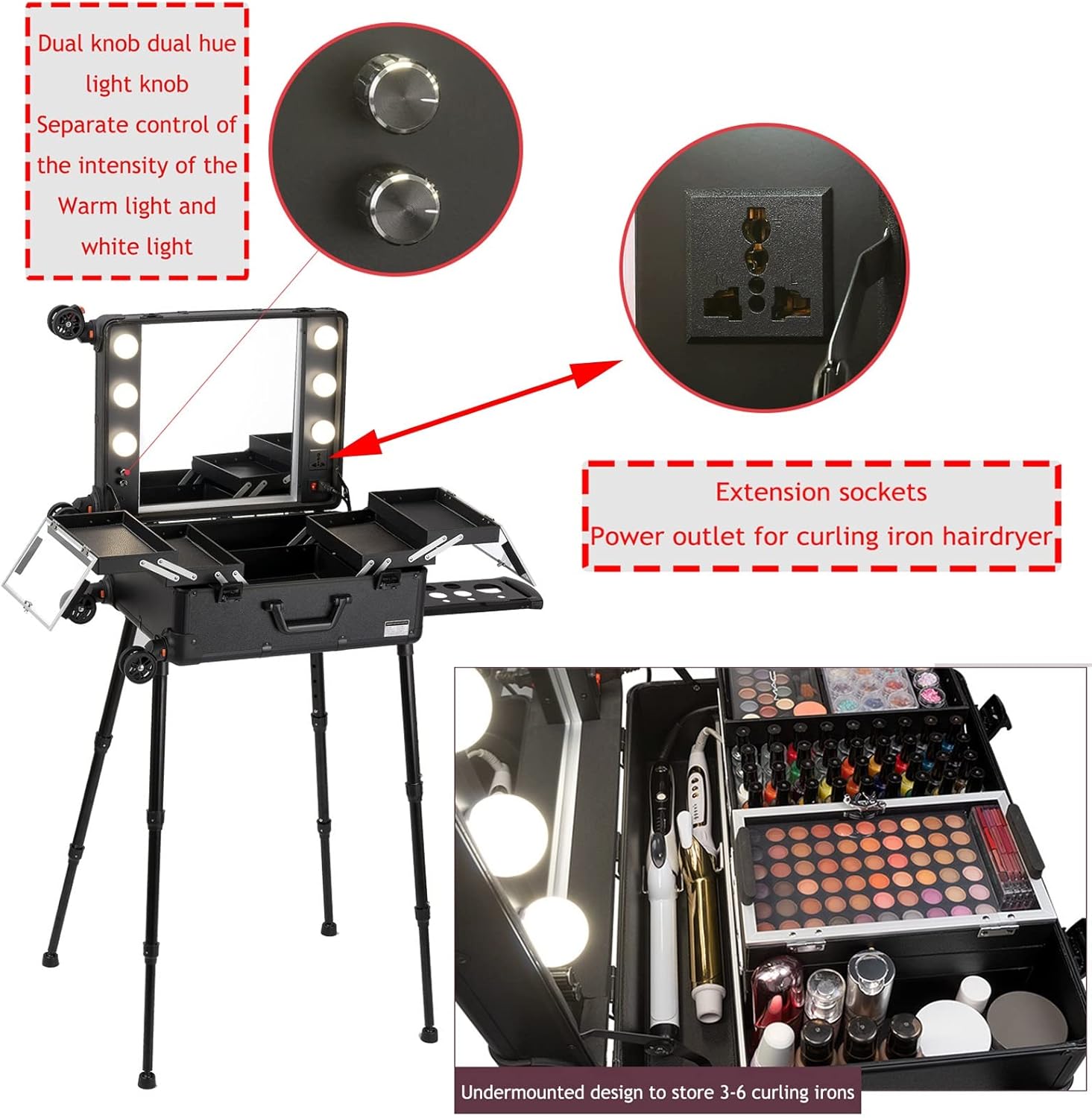 Dual knob dual hue light knob
Separate control of the intensity of the Warm light and white light

Extension sockets
Power outlet for curling iron hairdryer

Undermounted design to store 3-6 curling irons