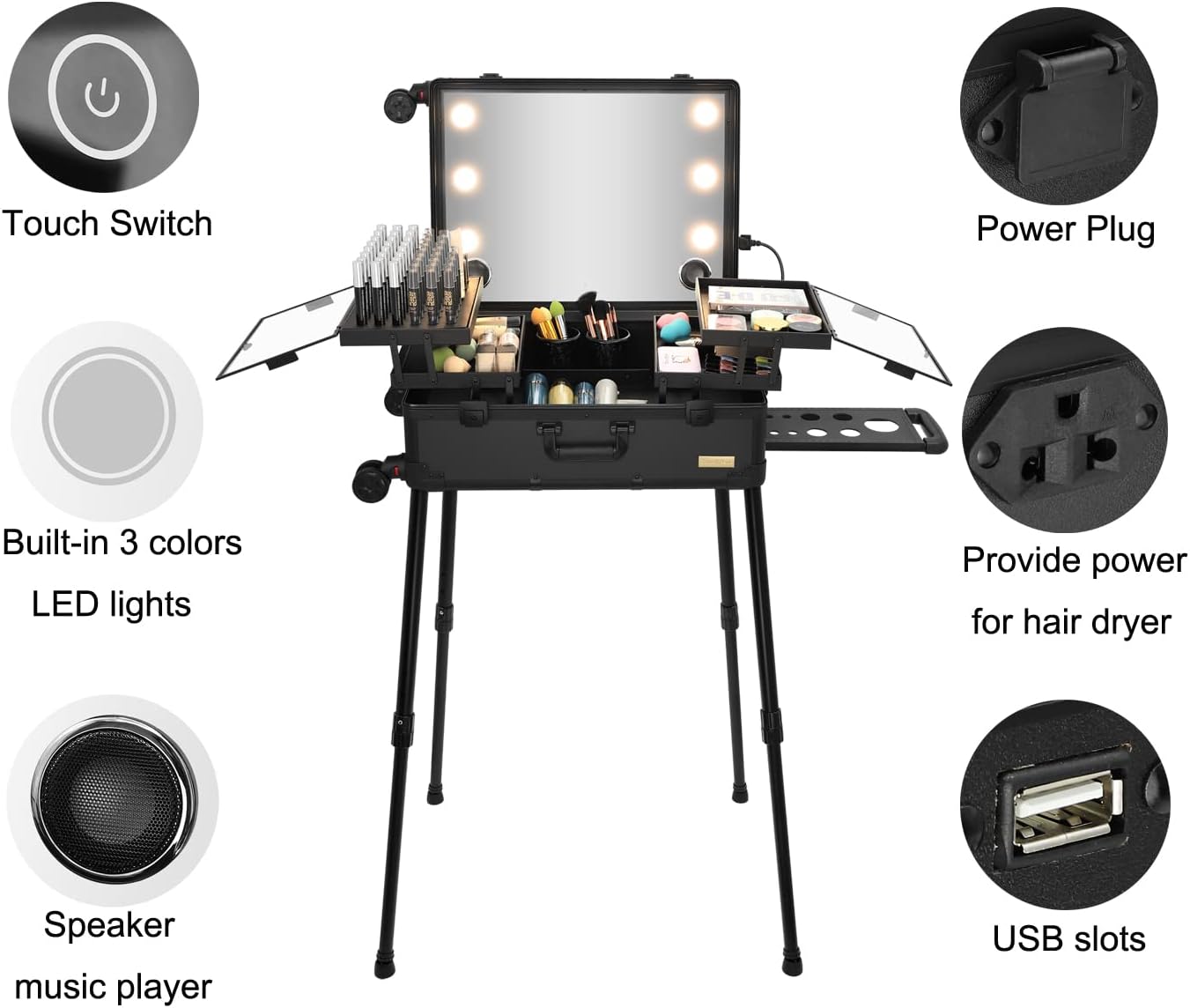 Touch Switch

Built-in 3 colors LED lights

Speaker music player

Power Plug

Provide power for hair dryer

USB slots